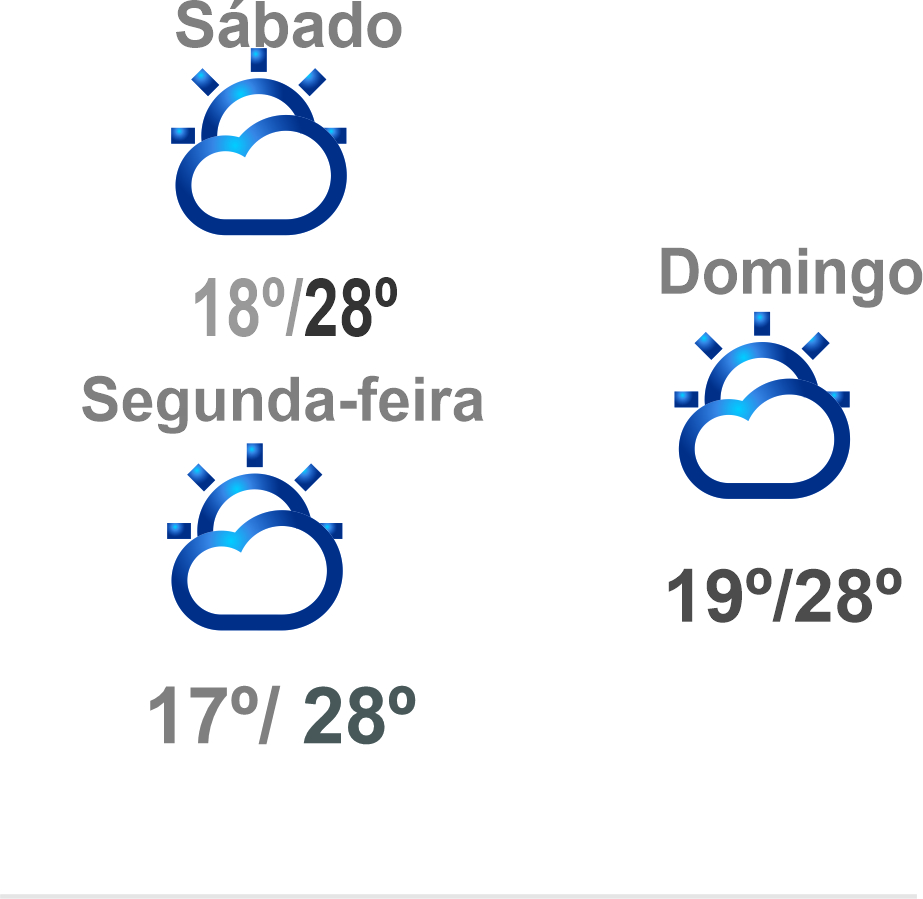 Sábado

18º/28º

Segunda-feira

17º/ 28º

Domingo

19º/28º